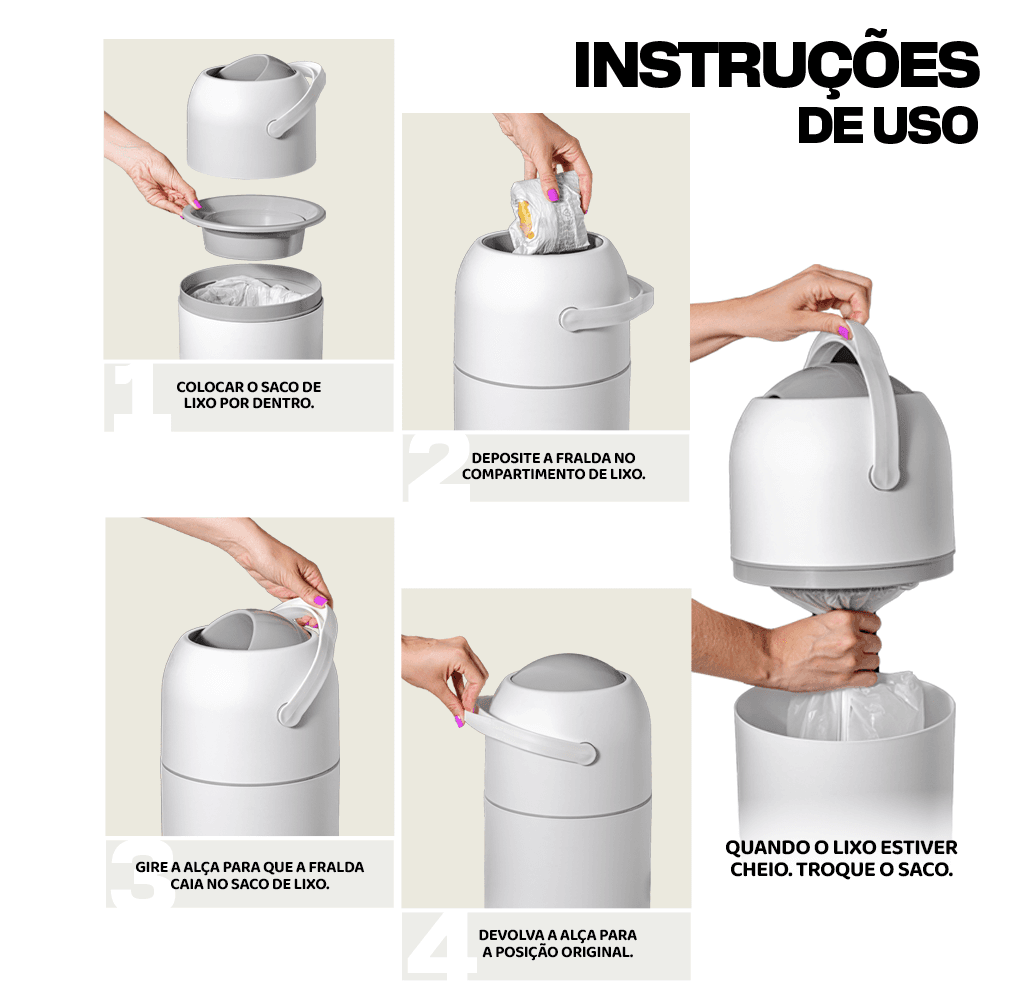 INSTRUÇÕES DE USO

1
COLOCAR O SACO DE LIXO POR DENTRO.

2
DEPOSITE A FRALDA NO COMPARTIMENTO DE LIXO.

3
GIRE A ALÇA PARA QUE A FRALDA CAIA NO SACO DE LIXO.

4
DEVOLVA A ALÇA PARA A POSIÇÃO ORIGINAL.

QUANDO O LIXO ESTIVER CHEIO. TROQUE O SACO.